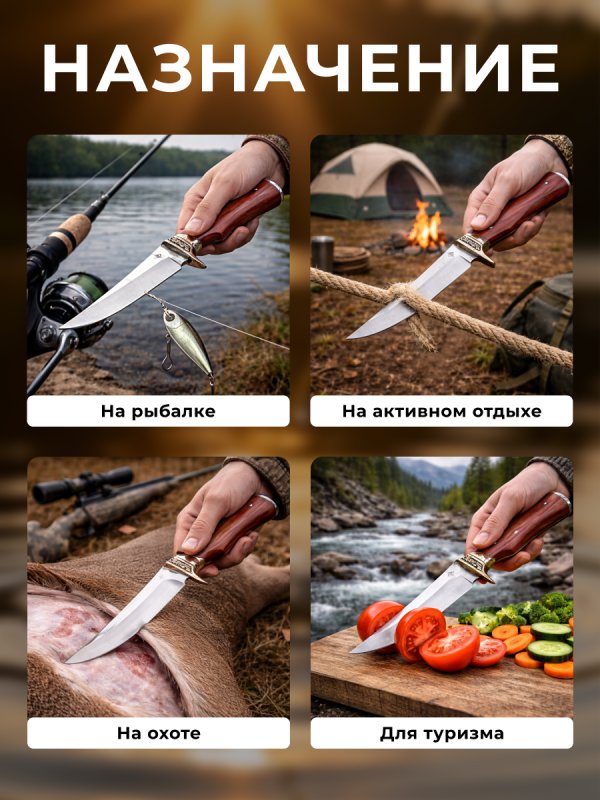 НАЗНАЧЕНИЕ

На рыбалке

На активном отдыхе

На охоте

Для туризма