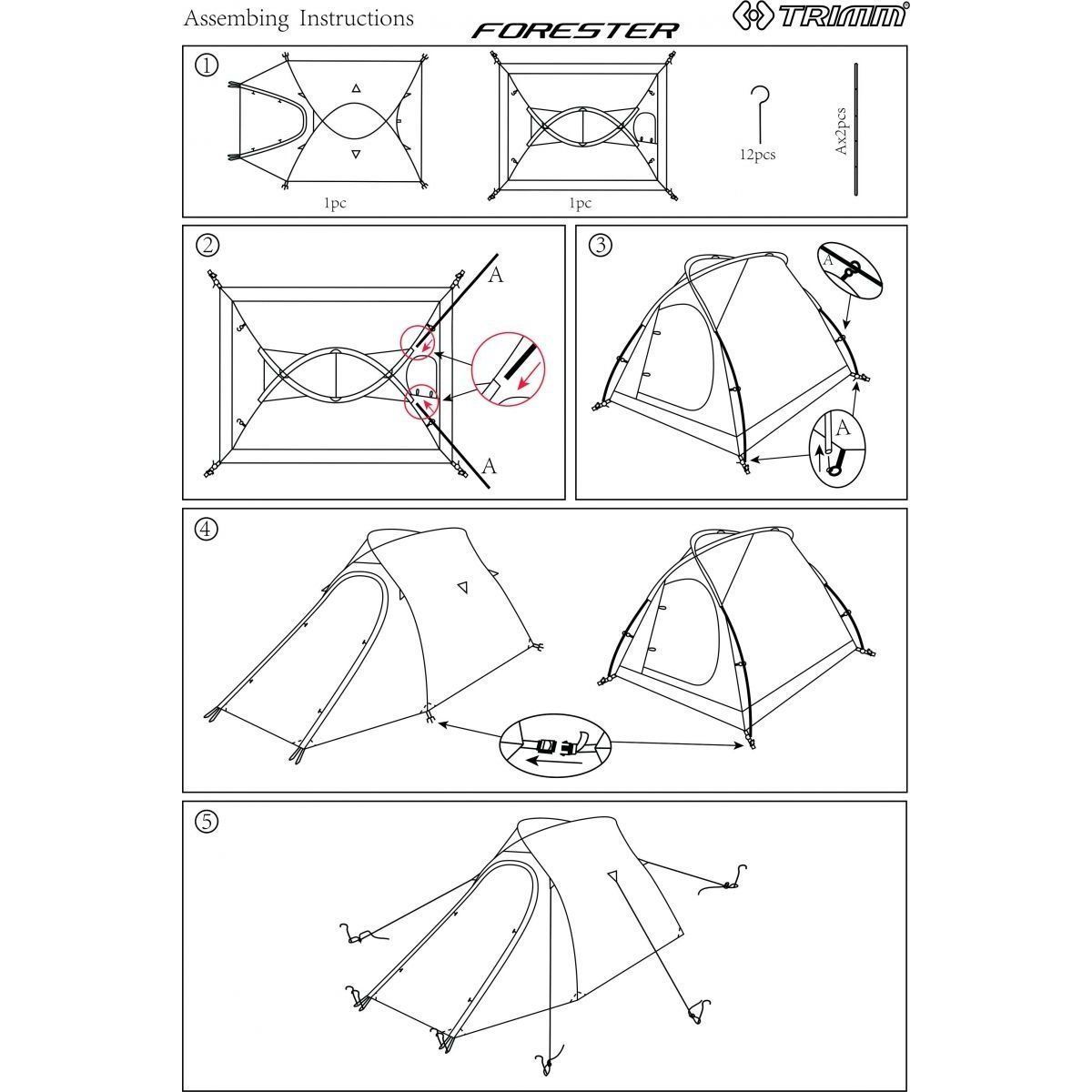 Assembing Instructions

FORESTER

TRIMM®

①

1pc

1pc

12pcs

Ax2pcs

②

A

A

③

A

A

④

⑤